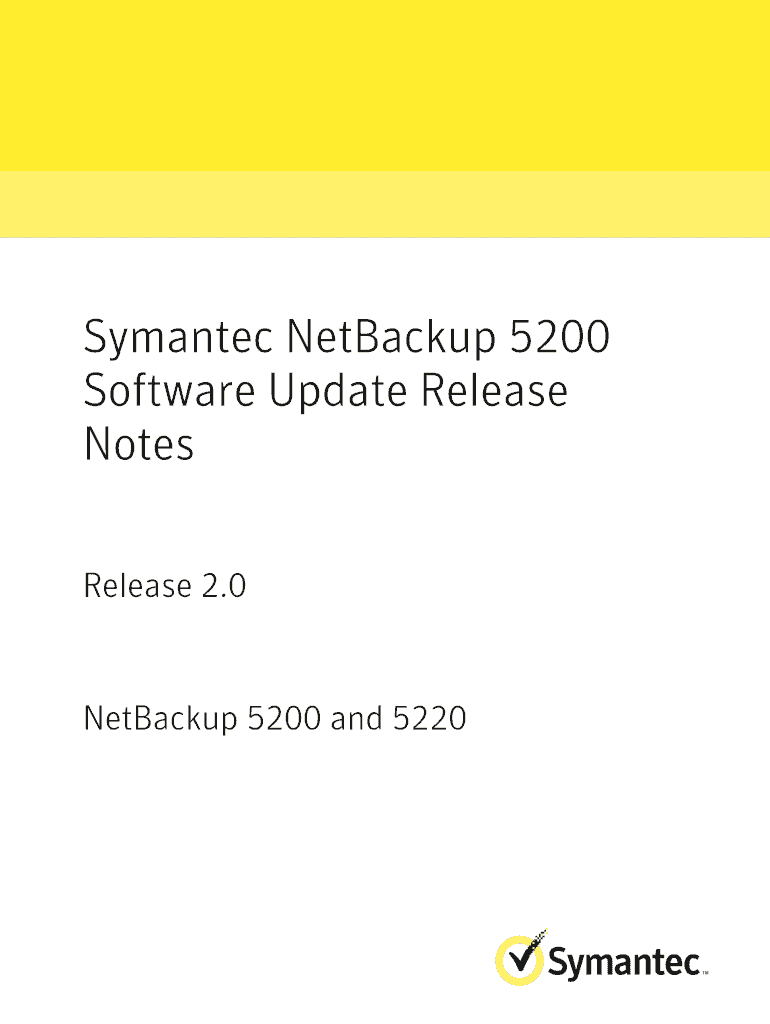 Symantec NetBackup 5200 Software Update Release Notes

Release 2.0

NetBackup 5200 and 5220

Symantec™