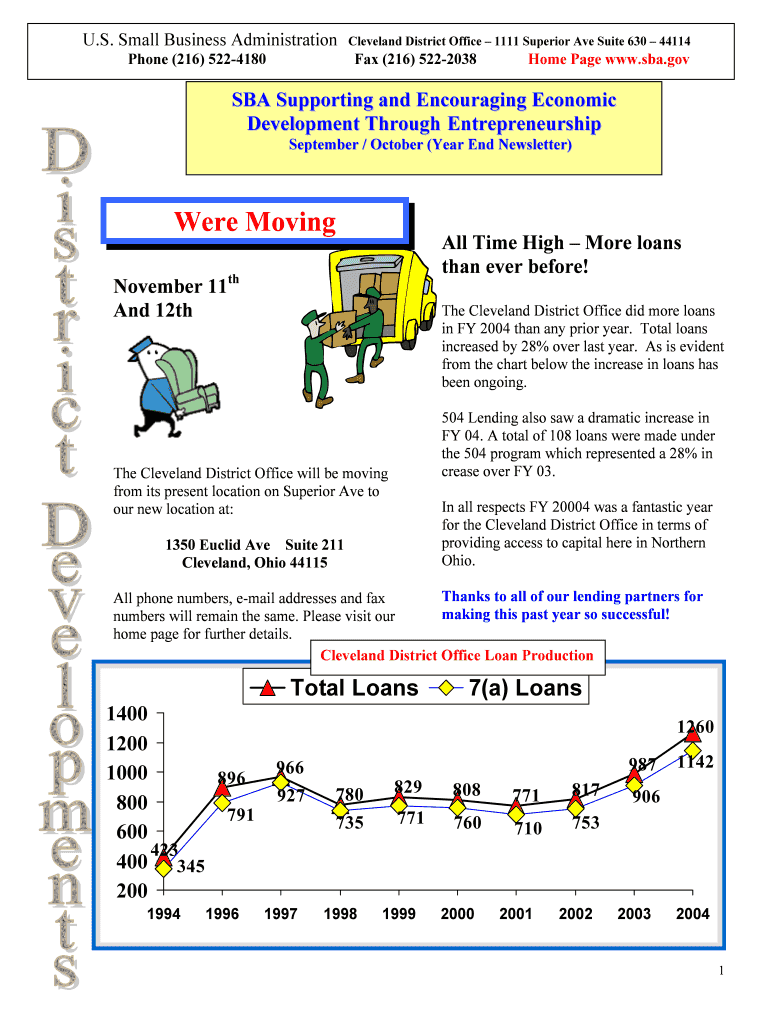 U.S. Small Business Administration Cleveland District Office – 1111 Superior Ave Suite 630 – 44114
Phone (216) 522-4180 Fax (216) 522-2038 Home Page www.sba.gov

SBA Supporting and Encouraging Economic Development Through Entrepreneurship
September / October (Year End Newsletter)

District Developments

Were Moving

November 11$^{th}$
And 12th

The Cleveland District Office will be moving from its present location on Superior Ave to our new location at:

1350 Euclid Ave Suite 211
Cleveland, Ohio 44115

All phone numbers, e-mail addresses and fax numbers will remain the same. Please visit our home page for further details.

All Time High – More loans than ever before!

The Cleveland District Office did more loans in FY 2004 than any prior year. Total loans increased by 28% over last year. As is evident from the chart below the increase in loans has been ongoing.

504 Lending also saw a dramatic increase in FY 04. A total of 108 loans were made under the 504 program which represented a 28% in crease over FY 03.

In all respects FY 20004 was a fantastic year for the Cleveland District Office in terms of providing access to capital here in Northern Ohio.

Thanks to all of our lending partners for making this past year so successful!

Cleveland District Office Loan Production

Total Loans 7(a) Loans

1400
1200
1000
800
600
400
200

423 345 896 791 966 927 780 735 829 771 808 760 771 710 817 753 987 906 1260 1142

1994 1996 1997 1998 1999 2000 2001 2002 2003 2004

1