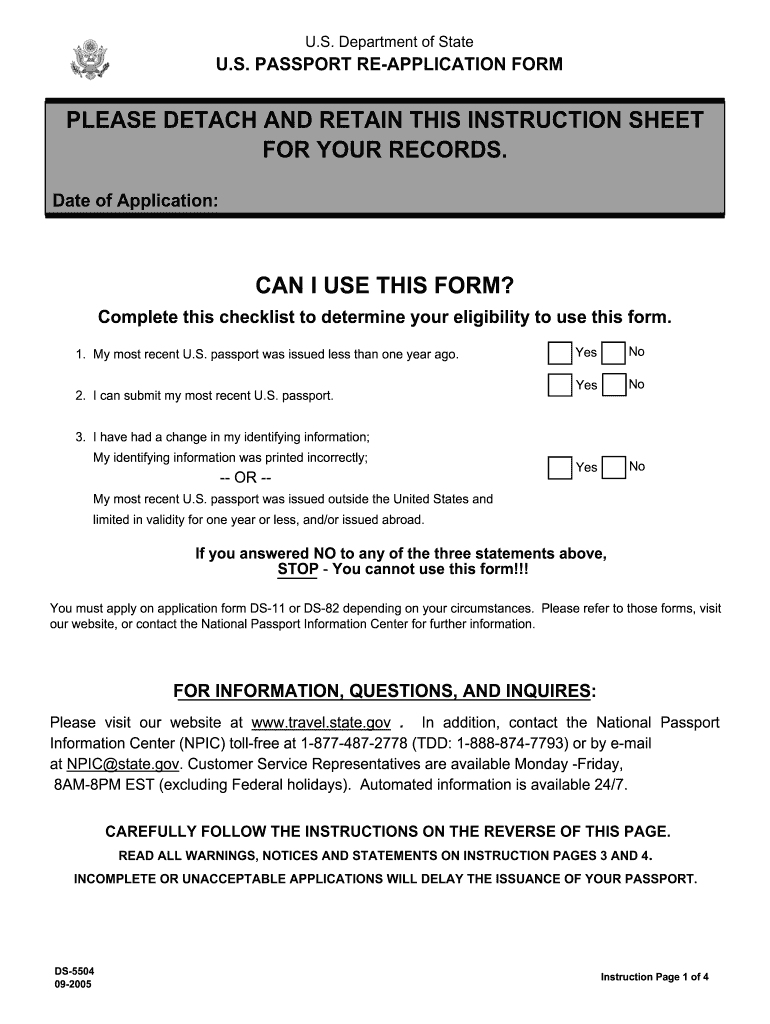 U.S. Department of State
U.S. PASSPORT RE-APPLICATION FORM

PLEASE DETACH AND RETAIN THIS INSTRUCTION SHEET FOR YOUR RECORDS.

Date of Application:

CAN I USE THIS FORM?

Complete this checklist to determine your eligibility to use this form.

1. My most recent U.S. passport was issued less than one year ago. Yes No

2. I can submit my most recent U.S. passport. Yes No

3. I have had a change in my identifying information;
My identifying information was printed incorrectly;
-- OR --
My most recent U.S. passport was issued outside the United States and limited in validity for one year or less, and/or issued abroad. Yes No

If you answered NO to any of the three statements above, STOP - You cannot use this form!!!

You must apply on application form DS-11 or DS-82 depending on your circumstances. Please refer to those forms, visit our website, or contact the National Passport Information Center for further information.

FOR INFORMATION, QUESTIONS, AND INQUIRES:

Please visit our website at www.travel.state.gov . In addition, contact the National Passport Information Center (NPIC) toll-free at 1-877-487-2778 (TDD: 1-888-874-7793) or by e-mail at NPIC@state.gov. Customer Service Representatives are available Monday -Friday, 8AM-8PM EST (excluding Federal holidays). Automated information is available 24/7.

CAREFULLY FOLLOW THE INSTRUCTIONS ON THE REVERSE OF THIS PAGE.
READ ALL WARNINGS, NOTICES AND STATEMENTS ON INSTRUCTION PAGES 3 AND 4.
INCOMPLETE OR UNACCEPTABLE APPLICATIONS WILL DELAY THE ISSUANCE OF YOUR PASSPORT.

DS-5504
09-2005

Instruction Page 1 of 4