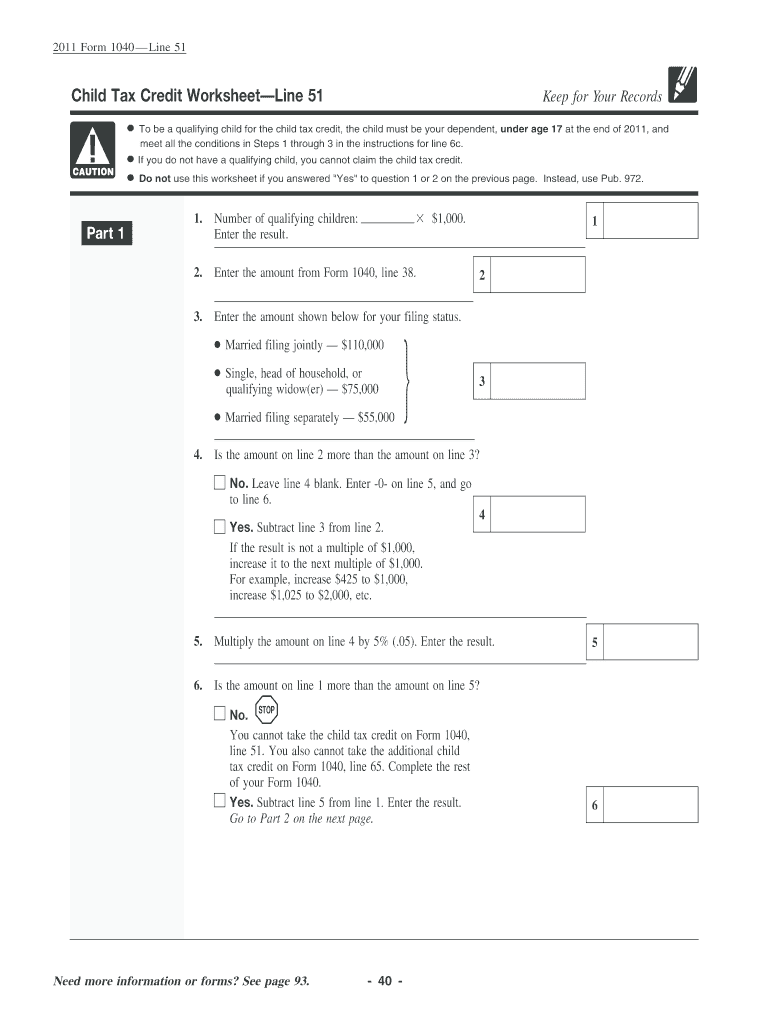 2011 Form 1040—Line 51

Child Tax Credit Worksheet—Line 51

Keep for Your Records

CAUTION

● To be a qualifying child for the child tax credit, the child must be your dependent, under age 17 at the end of 2011, and meet all the conditions in Steps 1 through 3 in the instructions for line 6c.
● If you do not have a qualifying child, you cannot claim the child tax credit.
● Do not use this worksheet if you answered "Yes" to question 1 or 2 on the previous page. Instead, use Pub. 972.

Part 1

1. Number of qualifying children: ________ × $1,000. Enter the result. 1

2. Enter the amount from Form 1040, line 38. 2

3. Enter the amount shown below for your filing status.
● Married filing jointly — $110,000
● Single, head of household, or qualifying widow(er) — $75,000
● Married filing separately — $55,000
3

4. Is the amount on line 2 more than the amount on line 3?
☐ No. Leave line 4 blank. Enter -0- on line 5, and go to line 6.
☐ Yes. Subtract line 3 from line 2.
If the result is not a multiple of $1,000, increase it to the next multiple of $1,000. For example, increase $425 to $1,000, increase $1,025 to $2,000, etc.
4

5. Multiply the amount on line 4 by 5% (.05). Enter the result. 5

6. Is the amount on line 1 more than the amount on line 5?
☐ No. STOP
You cannot take the child tax credit on Form 1040, line 51. You also cannot take the additional child tax credit on Form 1040, line 65. Complete the rest of your Form 1040.
☐ Yes. Subtract line 5 from line 1. Enter the result.
Go to Part 2 on the next page.
6

Need more information or forms? See page 93.

- 40 -