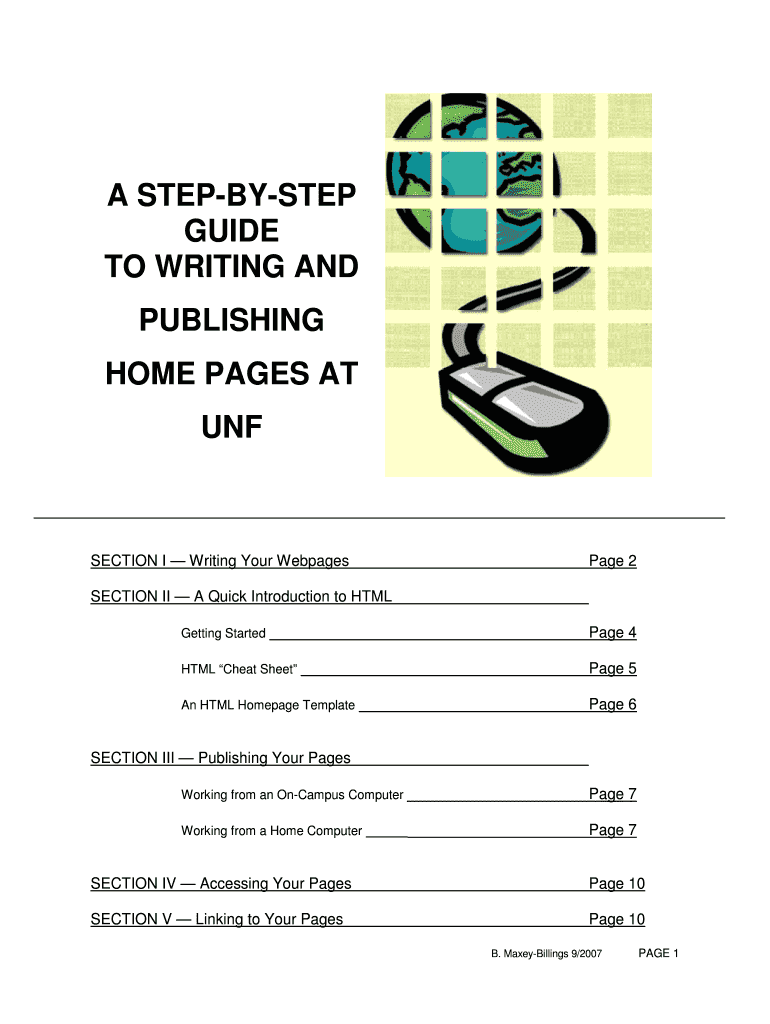 A STEP-BY-STEP GUIDE TO WRITING AND PUBLISHING HOME PAGES AT UNF

SECTION I — Writing Your Webpages Page 2

SECTION II — A Quick Introduction to HTML

Getting Started Page 4

HTML “Cheat Sheet” Page 5

An HTML Homepage Template Page 6

SECTION III — Publishing Your Pages

Working from an On-Campus Computer Page 7

Working from a Home Computer Page 7

SECTION IV — Accessing Your Pages Page 10

SECTION V — Linking to Your Pages Page 10

B. Maxey-Billings 9/2007 PAGE 1