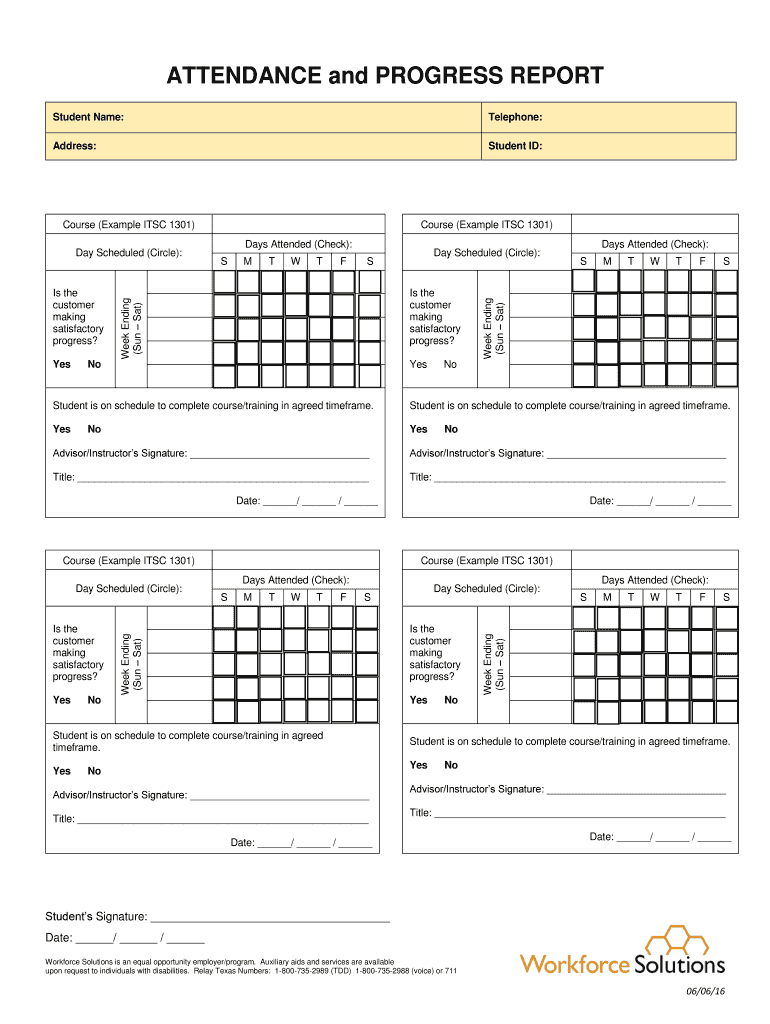 ATTENDANCE and PROGRESS REPORT

| Student Name: | Telephone: |
|---|---|
| Address: | Student ID: |

Course (Example ITSC 1301)

Day Scheduled (Circle):

Days Attended (Check):

S M T W T F S

Is the customer making satisfactory progress?

Yes No

Week Ending (Sun – Sat)

Student is on schedule to complete course/training in agreed timeframe.

Yes No

Advisor/Instructor's Signature: ______________________________

Title: ______________________________

Date: ______/ ______ / ______

Course (Example ITSC 1301)

Day Scheduled (Circle):

Days Attended (Check):

S M T W T F S

Is the customer making satisfactory progress?

Yes No

Week Ending (Sun – Sat)

Student is on schedule to complete course/training in agreed timeframe.

Yes No

Advisor/Instructor's Signature: ______________________________

Title: ______________________________

Date: ______/ ______ / ______

Course (Example ITSC 1301)

Day Scheduled (Circle):

Days Attended (Check):

S M T W T F S

Is the customer making satisfactory progress?

Yes No

Week Ending (Sun – Sat)

Student is on schedule to complete course/training in agreed timeframe.

Yes No

Advisor/Instructor's Signature: ______________________________

Title: ______________________________

Date: ______/ ______ / ______

Course (Example ITSC 1301)

Day Scheduled (Circle):

Days Attended (Check):

S M T W T F S

Is the customer making satisfactory progress?

Yes No

Week Ending (Sun – Sat)

Student is on schedule to complete course/training in agreed timeframe.

Yes No

Advisor/Instructor's Signature: ______________________________

Title: ______________________________

Date: ______/ ______ / ______

Student's Signature: ______________________________

Date: ______/ ______ / ______

Workforce Solutions is an equal opportunity employer/program. Auxiliary aids and services are available upon request to individuals with disabilities. Relay Texas Numbers: 1-800-735-2989 (TDD) 1-800-735-2988 (voice) or 711

Workforce Solutions

06/06/16