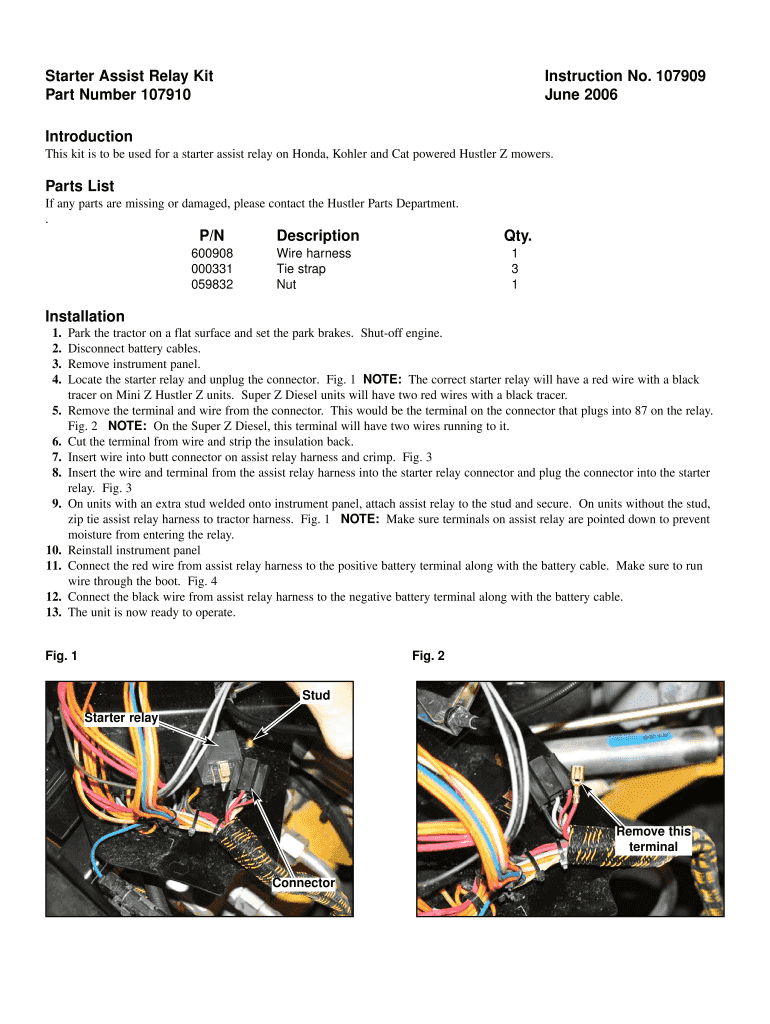 Starter Assist Relay Kit
Part Number 107910

Instruction No. 107909
June 2006

Introduction
This kit is to be used for a starter assist relay on Honda, Kohler and Cat powered Hustler Z mowers.

Parts List
If any parts are missing or damaged, please contact the Hustler Parts Department.
.

| P/N | Description | Qty. |
|---|---|---|
| 600908 | Wire harness | 1 |
| 000331 | Tie strap | 3 |
| 059832 | Nut | 1 |

Installation
1. Park the tractor on a flat surface and set the park brakes. Shut-off engine.
2. Disconnect battery cables.
3. Remove instrument panel.
4. Locate the starter relay and unplug the connector. Fig. 1 NOTE: The correct starter relay will have a red wire with a black tracer on Mini Z Hustler Z units. Super Z Diesel units will have two red wires with a black tracer.
5. Remove the terminal and wire from the connector. This would be the terminal on the connector that plugs into 87 on the relay. Fig. 2 NOTE: On the Super Z Diesel, this terminal will have two wires running to it.
6. Cut the terminal from wire and strip the insulation back.
7. Insert wire into butt connector on assist relay harness and crimp. Fig. 3
8. Insert the wire and terminal from the assist relay harness into the starter relay connector and plug the connector into the starter relay. Fig. 3
9. On units with an extra stud welded onto instrument panel, attach assist relay to the stud and secure. On units without the stud, zip tie assist relay harness to tractor harness. Fig. 1 NOTE: Make sure terminals on assist relay are pointed down to prevent moisture from entering the relay.
10. Reinstall instrument panel
11. Connect the red wire from assist relay harness to the positive battery terminal along with the battery cable. Make sure to run wire through the boot. Fig. 4
12. Connect the black wire from assist relay harness to the negative battery terminal along with the battery cable.
13. The unit is now ready to operate.

Fig. 1
Stud
Starter relay
Connector

Fig. 2
Remove this terminal