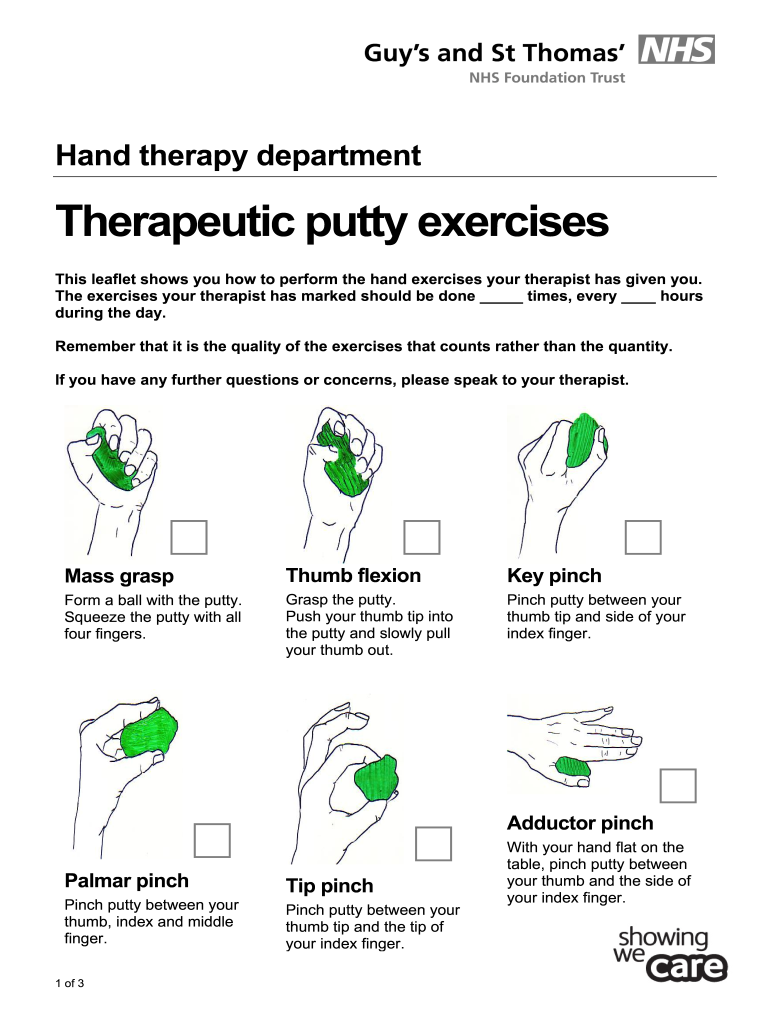 Guy's and St Thomas' NHS
NHS Foundation Trust

Hand therapy department

Therapeutic putty exercises

This leaflet shows you how to perform the hand exercises your therapist has given you. The exercises your therapist has marked should be done _____ times, every ____ hours during the day.

Remember that it is the quality of the exercises that counts rather than the quantity.

If you have any further questions or concerns, please speak to your therapist.

Mass grasp
Form a ball with the putty. Squeeze the putty with all four fingers.

Thumb flexion
Grasp the putty. Push your thumb tip into the putty and slowly pull your thumb out.

Key pinch
Pinch putty between your thumb tip and side of your index finger.

Palmar pinch
Pinch putty between your thumb, index and middle finger.

Tip pinch
Pinch putty between your thumb tip and the tip of your index finger.

Adductor pinch
With your hand flat on the table, pinch putty between your thumb and the side of your index finger.

showing we care

1 of 3