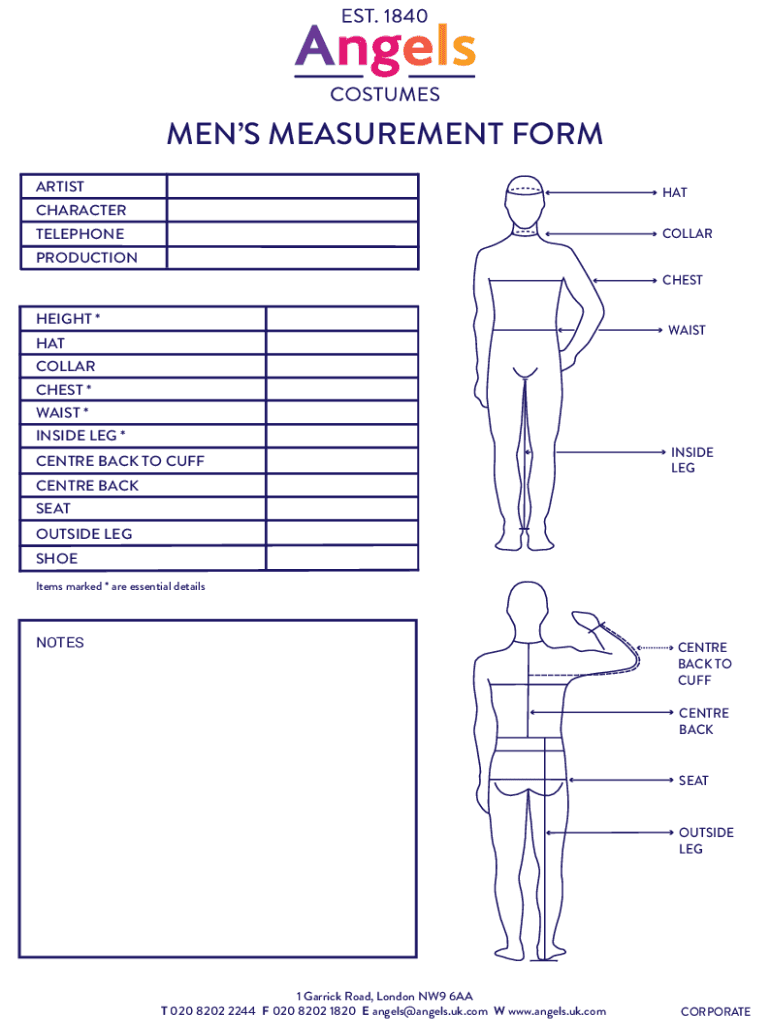 EST. 1840
Angels
COSTUMES

MEN'S MEASUREMENT FORM

| ARTIST | |
|---|---|
| CHARACTER | |
| TELEPHONE | |
| PRODUCTION | |

| HEIGHT * | |
|---|---|
| HAT | |
| COLLAR | |
| CHEST * | |
| WAIST * | |
| INSIDE LEG * | |
| CENTRE BACK TO CUFF | |
| CENTRE BACK | |
| SEAT | |
| OUTSIDE LEG | |
| SHOE | |

Items marked * are essential details

NOTES

HAT
COLLAR
CHEST
WAIST
INSIDE LEG

CENTRE BACK TO CUFF
CENTRE BACK
SEAT
OUTSIDE LEG

1 Garrick Road, London NW9 6AA
T 020 8202 2244 F 020 8202 1820 E angels@angels.uk.com W www.angels.uk.com

CORPORATE