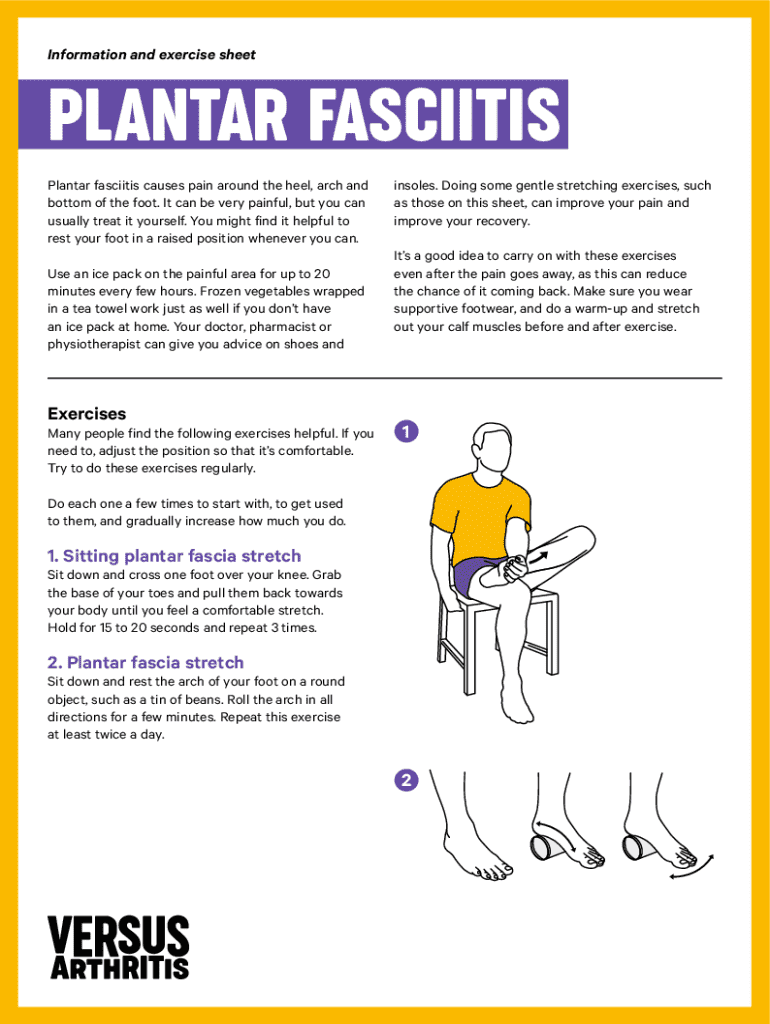 Information and exercise sheet

PLANTAR FASCIITIS

Plantar fasciitis causes pain around the heel, arch and bottom of the foot. It can be very painful, but you can usually treat it yourself. You might find it helpful to rest your foot in a raised position whenever you can.

Use an ice pack on the painful area for up to 20 minutes every few hours. Frozen vegetables wrapped in a tea towel work just as well if you don't have an ice pack at home. Your doctor, pharmacist or physiotherapist can give you advice on shoes and insoles. Doing some gentle stretching exercises, such as those on this sheet, can improve your pain and improve your recovery.

It's a good idea to carry on with these exercises even after the pain goes away, as this can reduce the chance of it coming back. Make sure you wear supportive footwear, and do a warm-up and stretch out your calf muscles before and after exercise.

Exercises
Many people find the following exercises helpful. If you need to, adjust the position so that it's comfortable. Try to do these exercises regularly.

Do each one a few times to start with, to get used to them, and gradually increase how much you do.

1. Sitting plantar fascia stretch
Sit down and cross one foot over your knee. Grab the base of your toes and pull them back towards your body until you feel a comfortable stretch. Hold for 15 to 20 seconds and repeat 3 times.

2. Plantar fascia stretch
Sit down and rest the arch of your foot on a round object, such as a tin of beans. Roll the arch in all directions for a few minutes. Repeat this exercise at least twice a day.

1

2

VERSUS ARTHRITIS